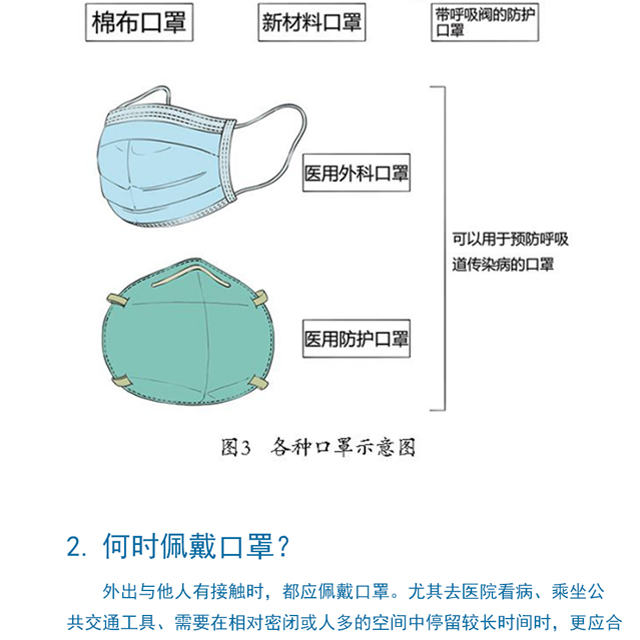 棉布口罩

新材料口罩

带呼吸阀的防护口罩

医用外科口罩

医用防护口罩

可以用于预防呼吸道传染病的口罩

图3 各种口罩示意图

2. 何时佩戴口罩？

外出与他人有接触时，都应佩戴口罩。尤其去医院看病、乘坐公共交通工具、需要在相对密闭或人多的空间中停留较长时间时，更应合